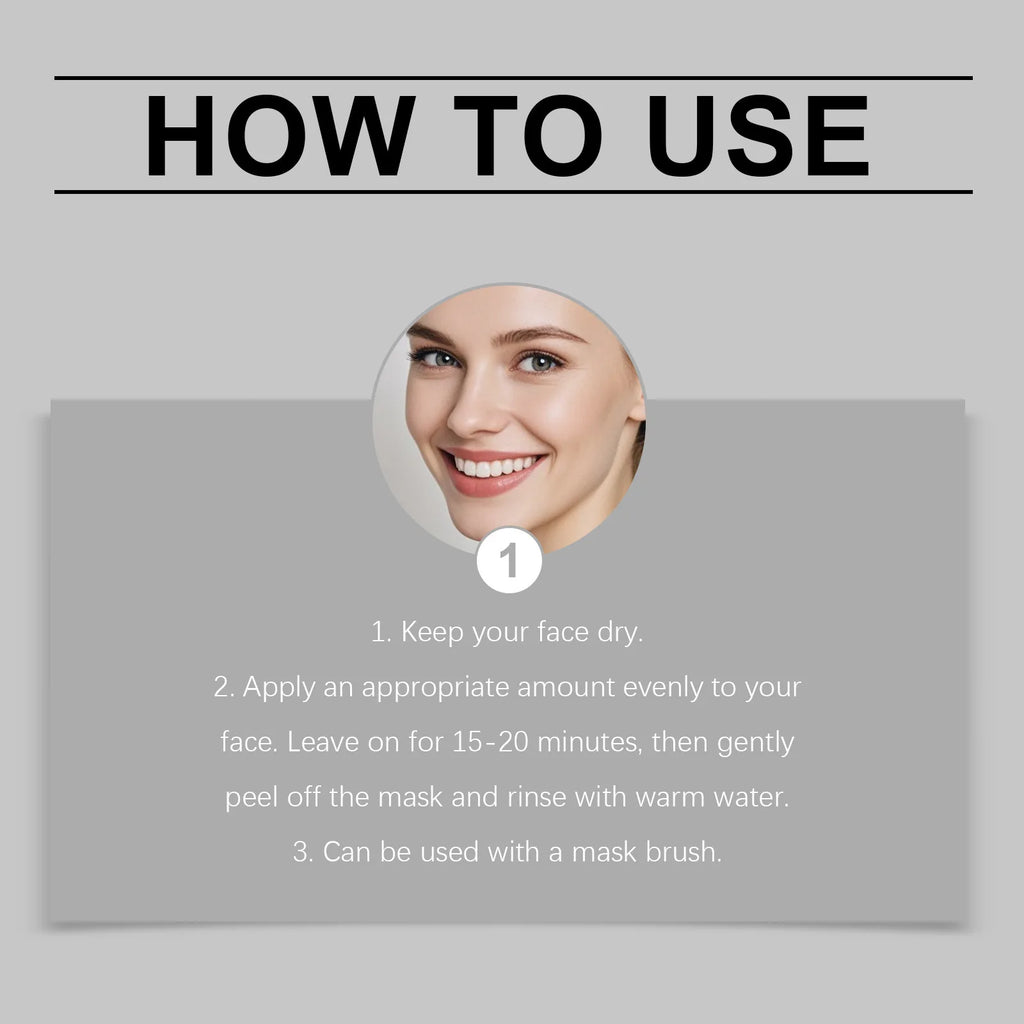 HOW TO USE

1

1. Keep your face dry.
2. Apply an appropriate amount evenly to your face. Leave on for 15-20 minutes, then gently peel off the mask and rinse with warm water.
3. Can be used with a mask brush.